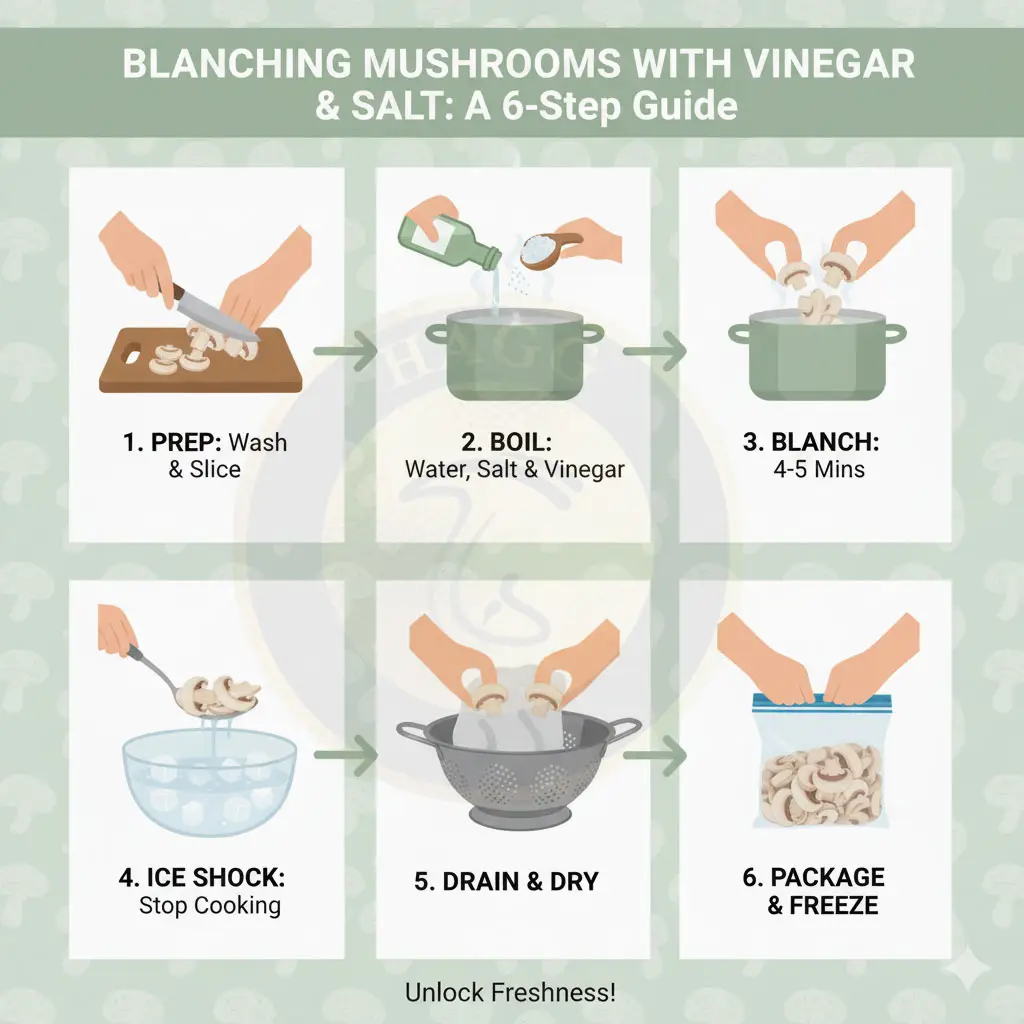 BLANCHING MUSHROOMS WITH VINEGAR & SALT: A 6-Step Guide

1. PREP: Wash & Slice

2. BOIL: Water, Salt & Vinegar

3. BLANCH: 4-5 Mins

4. ICE SHOCK: Stop Cooking

5. DRAIN & DRY

6. PACKAGE & FREEZE

Unlock Freshness!