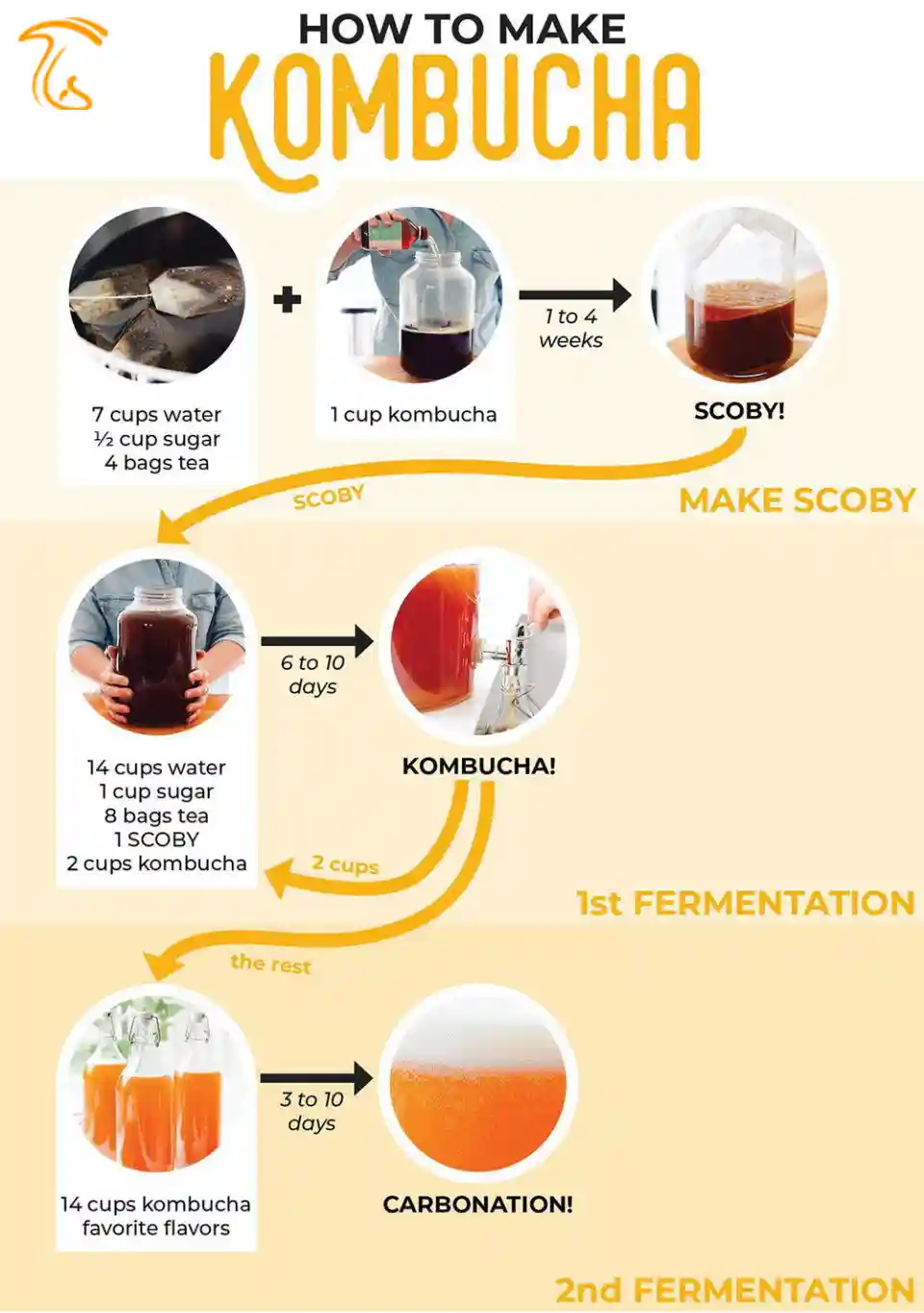 HOW TO MAKE
KOMBUCHA

7 cups water
½ cup sugar
4 bags tea

+

1 cup kombucha

1 to 4 weeks

SCOBY!

SCOBY

MAKE SCOBY

14 cups water
1 cup sugar
8 bags tea
1 SCOBY
2 cups kombucha

6 to 10 days

KOMBUCHA!

2 cups

1st FERMENTATION

the rest

14 cups kombucha
favorite flavors

3 to 10 days

CARBONATION!

2nd FERMENTATION